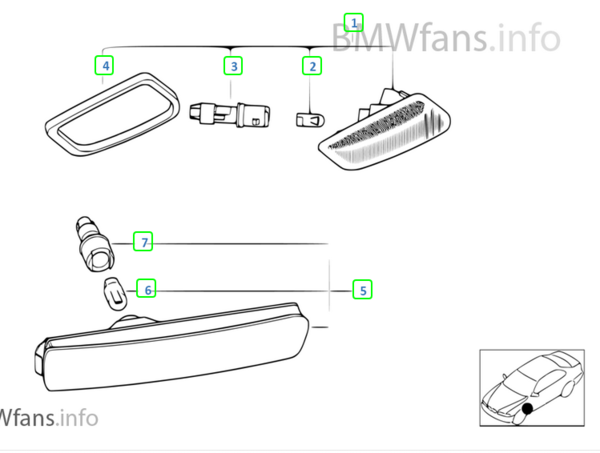 1
BMWfans.info
4
3
2
7
6
5
Wfans.info